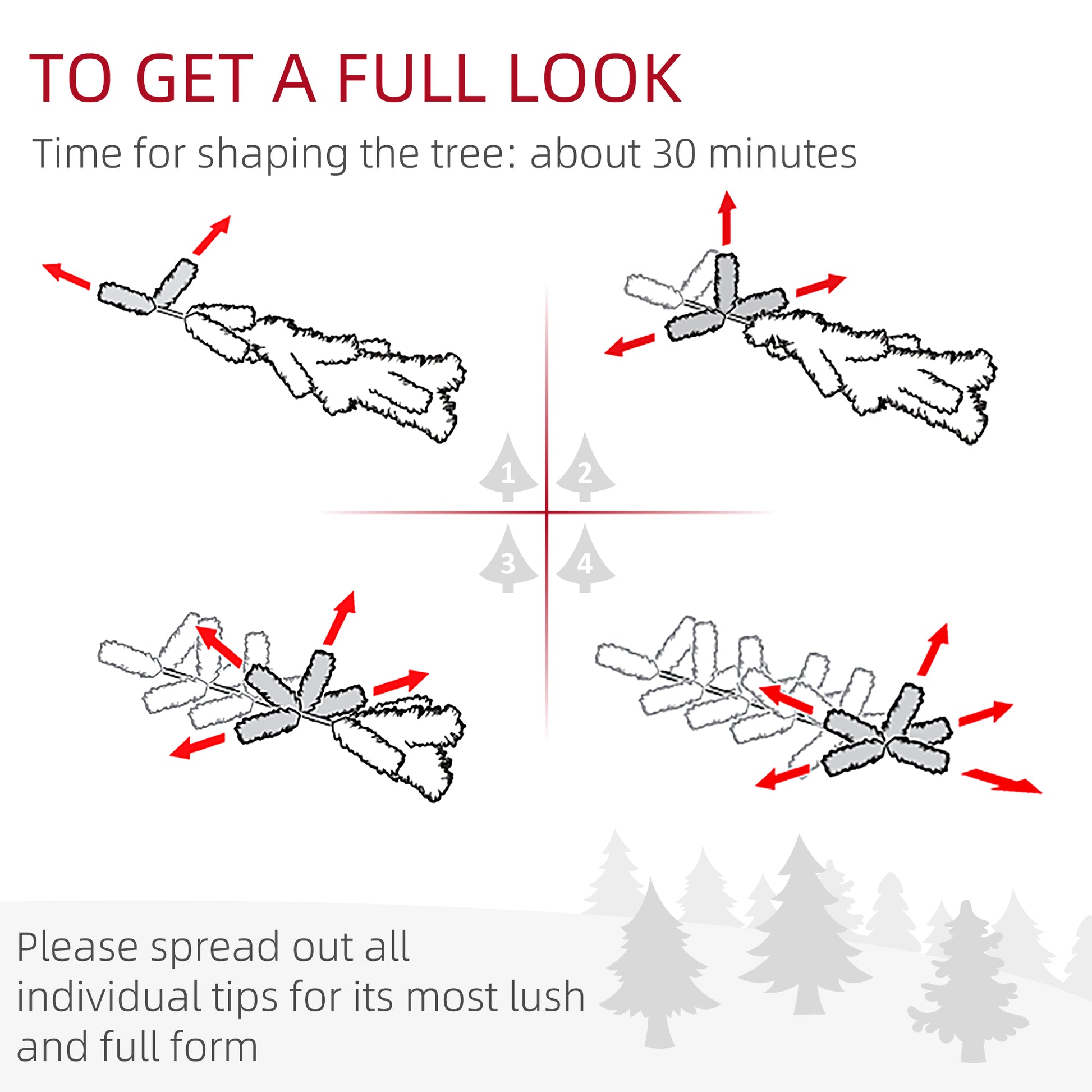 TO GET A FULL LOOK

Time for shaping the tree: about 30 minutes

1

2

3

4

Please spread out all individual tips for its most lush and full form