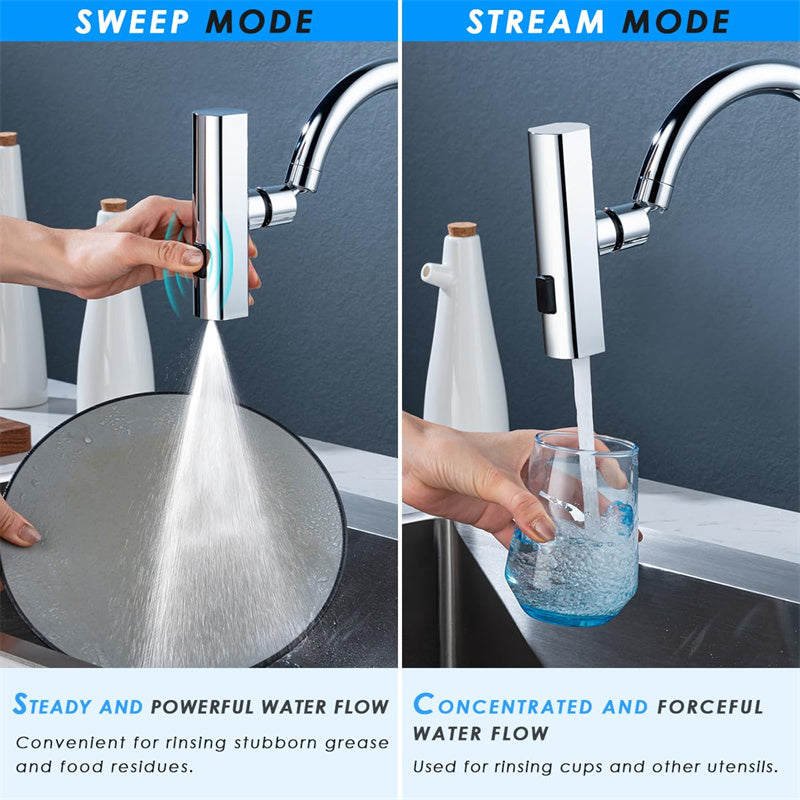 SWEEP MODE

STEADY AND POWERFUL WATER FLOW

Convenient for rinsing stubborn grease and food residues.

STREAM MODE

CONCENTRATED AND FORCEFUL WATER FLOW

Used for rinsing cups and other utensils.