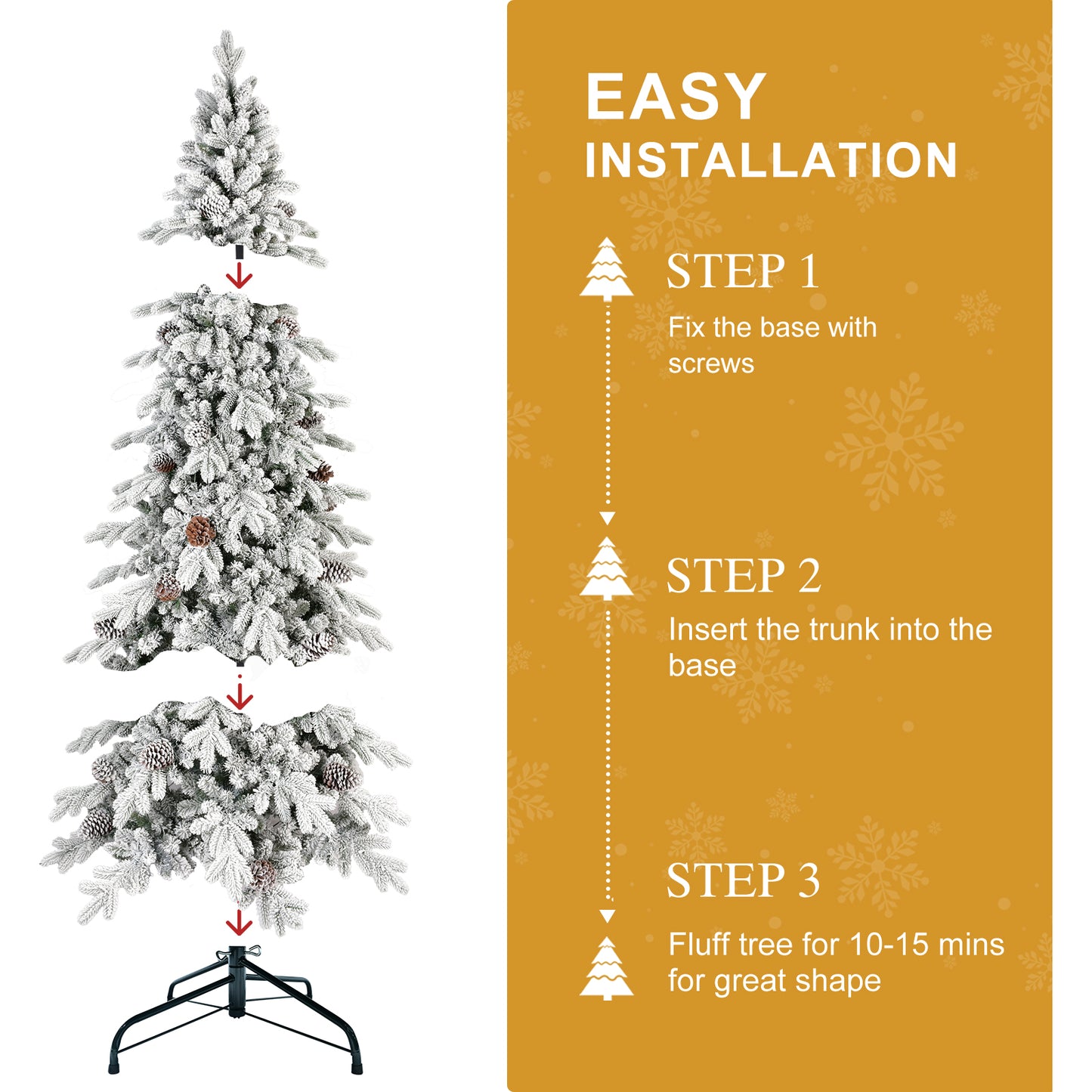 EASY INSTALLATION

STEP 1

Fix the base with screws

STEP 2

Insert the trunk into the base

STEP 3

Fluff tree for 10-15 mins for great shape