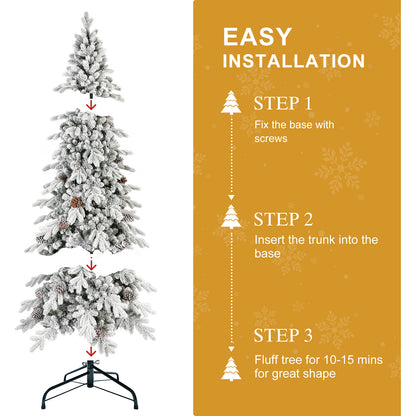 EASY INSTALLATION

STEP 1
Fix the base with screws

STEP 2
Insert the trunk into the base

STEP 3
Fluff tree for 10-15 mins for great shape