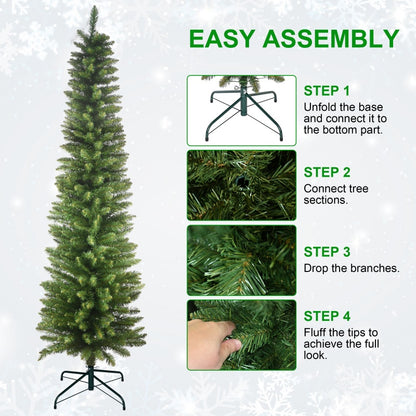 EASY ASSEMBLY

STEP 1
Unfold the base and connect it to the bottom part.

STEP 2
Connect tree sections.

STEP 3
Drop the branches.

STEP 4
Fluff the tips to achieve the full look.