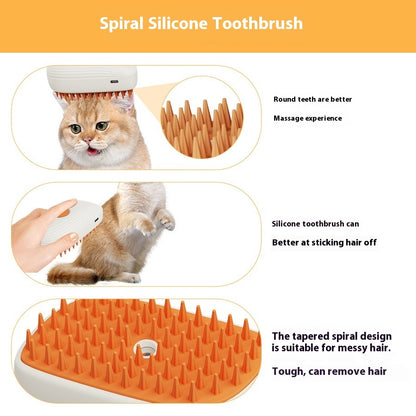 Spiral Silicone Toothbrush

Round teeth are better

Massage experience

Silicone toothbrush can

Better at sticking hair off

The tapered spiral design is suitable for messy hair.

Tough, can remove hair