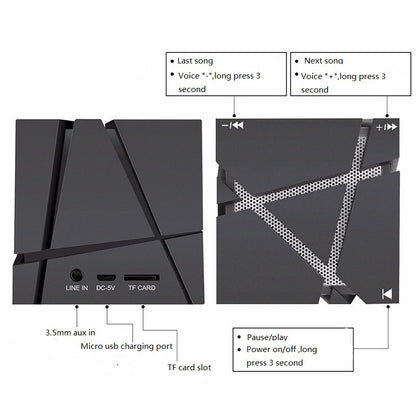 • Last song
• Voice "-",long press 3 second

• Next song
• Voice "+",long press 3 second

−/⏮

+/⏭

LINE IN

DC-5V

TF CARD

3.5mm aux in

Micro usb charging port

TF card slot

• Pause/play
• Power on/off ,long press 3 second