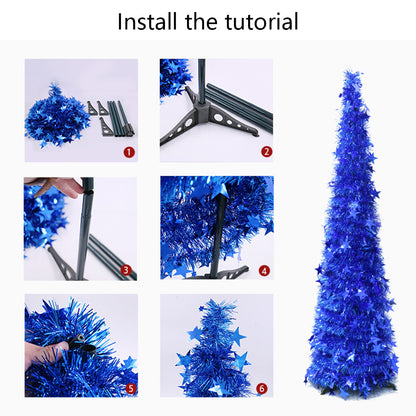 Install the tutorial

1

2

3

4

5

6