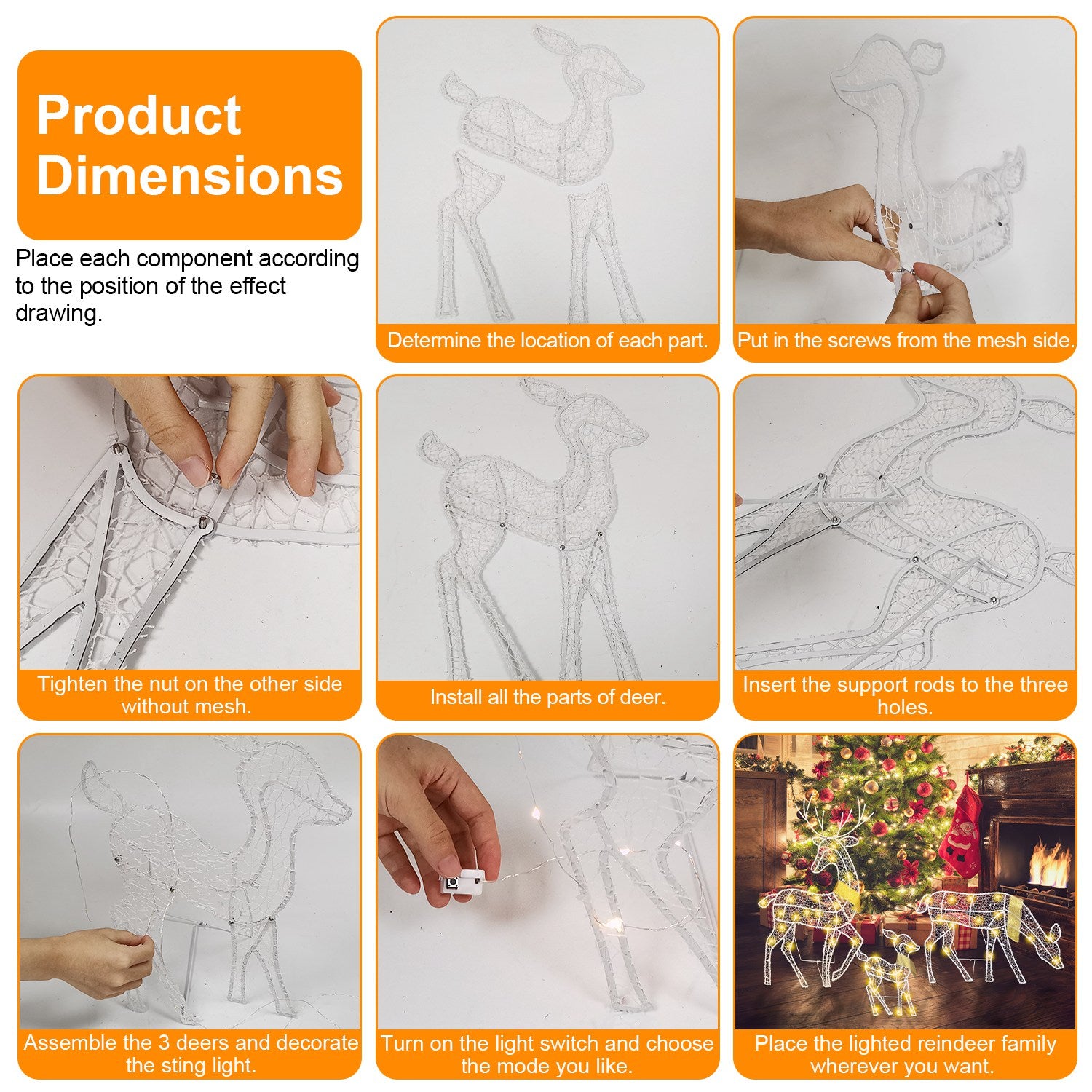 Product Dimensions

Place each component according to the position of the effect drawing.

Determine the location of each part.

Put in the screws from the mesh side.

Tighten the nut on the other side without mesh.

Install all the parts of deer.

Insert the support rods to the three holes.

Assemble the 3 deers and decorate the sting light.

Turn on the light switch and choose the mode you like.

Place the lighted reindeer family wherever you want.