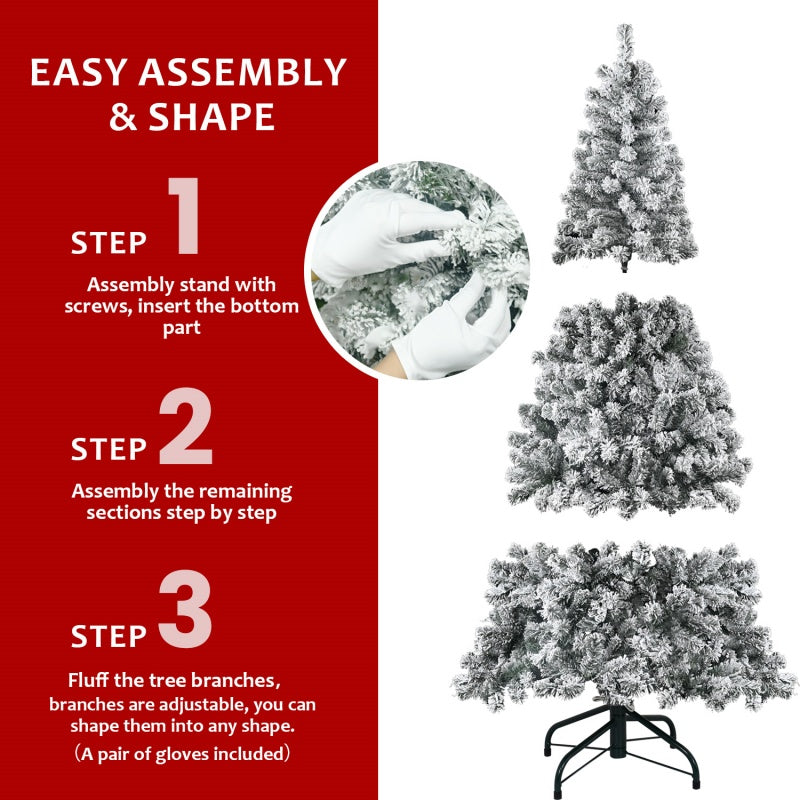 EASY ASSEMBLY & SHAPE

STEP 1

Assembly stand with screws, insert the bottom part

STEP 2

Assembly the remaining sections step by step

STEP 3

Fluff the tree branches, branches are adjustable, you can shape them into any shape.

(A pair of gloves included)