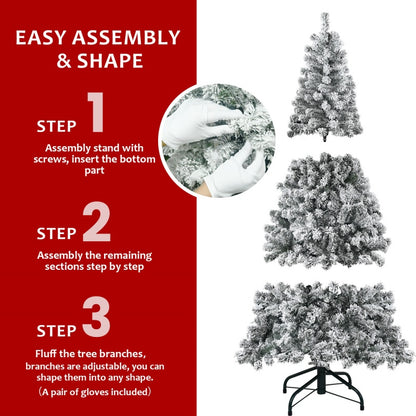 EASY ASSEMBLY & SHAPE

STEP 1

Assembly stand with screws, insert the bottom part

STEP 2

Assembly the remaining sections step by step

STEP 3

Fluff the tree branches, branches are adjustable, you can shape them into any shape.
（A pair of gloves included）