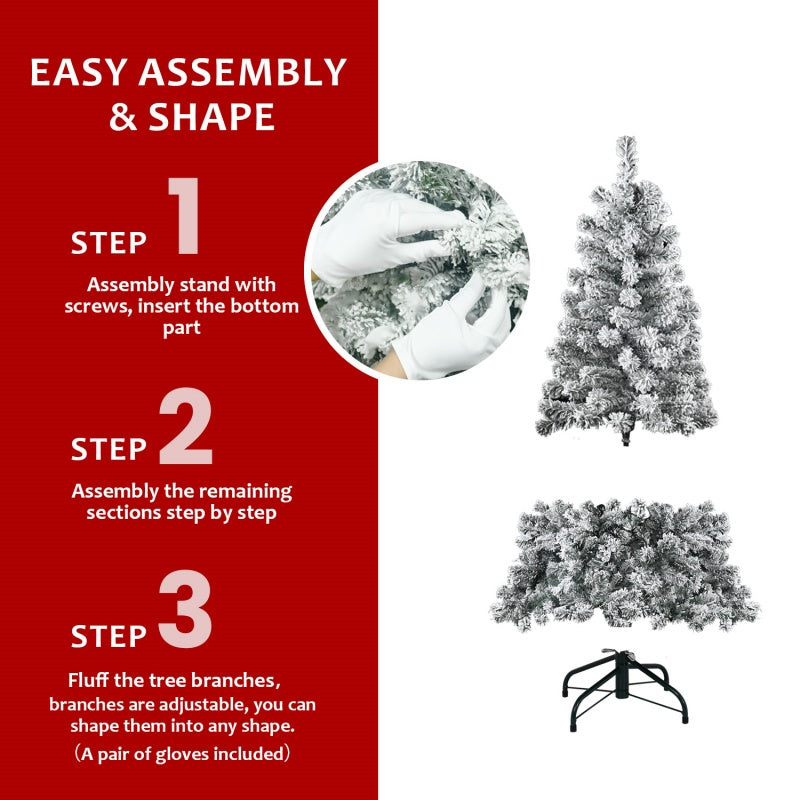 EASY ASSEMBLY & SHAPE

STEP 1

Assembly stand with screws, insert the bottom part

STEP 2

Assembly the remaining sections step by step

STEP 3

Fluff the tree branches, branches are adjustable, you can shape them into any shape.

(A pair of gloves included)