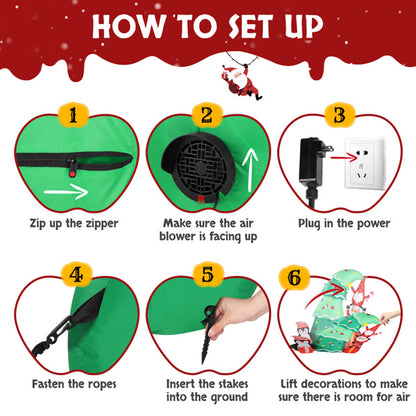 HOW TO SET UP

1
Zip up the zipper

2
Make sure the air blower is facing up

3
Plug in the power

4
Fasten the ropes

5
Insert the stakes into the ground

6
Lift decorations to make sure there is room for air