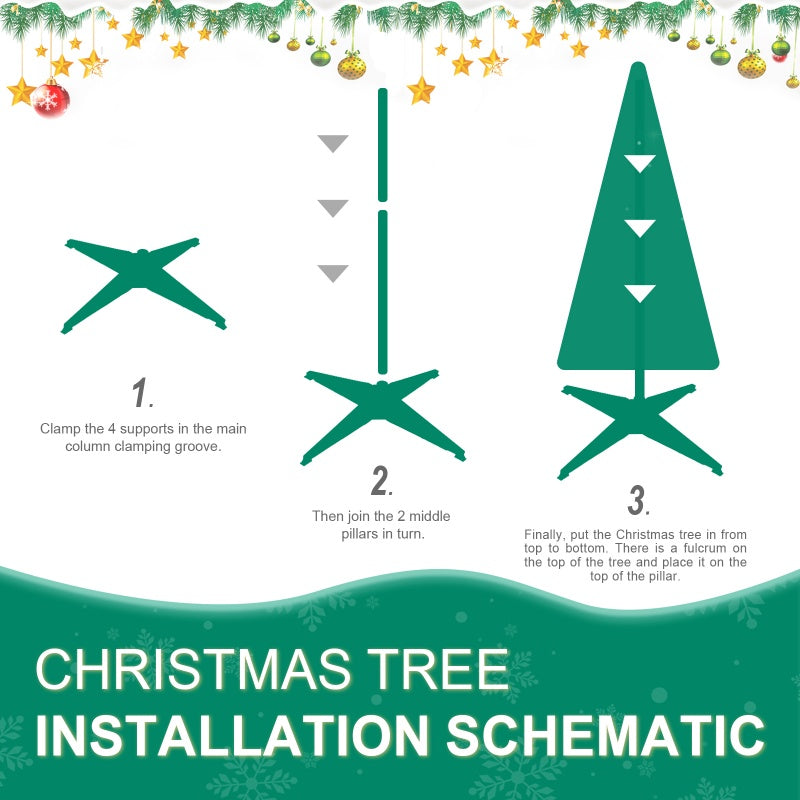 1.

Clamp the 4 supports in the main column clamping groove.

2.

Then join the 2 middle pillars in turn.

3.

Finally, put the Christmas tree in from top to bottom. There is a fulcrum on the top of the tree and place it on the top of the pillar.

CHRISTMAS TREE
INSTALLATION SCHEMATIC