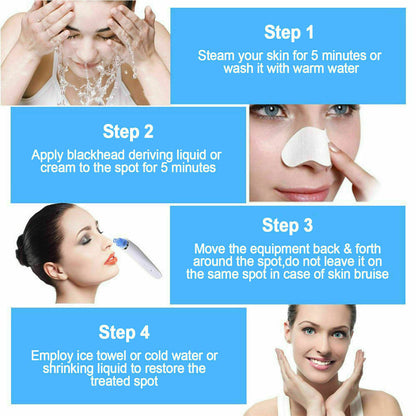 Step 1

Steam your skin for 5 minutes or wash it with warm water

Step 2

Apply blackhead deriving liquid or cream to the spot for 5 minutes

Step 3

Move the equipment back & forth around the spot,do not leave it on the same spot in case of skin bruise

Step 4

Employ ice towel or cold water or shrinking liquid to restore the treated spot