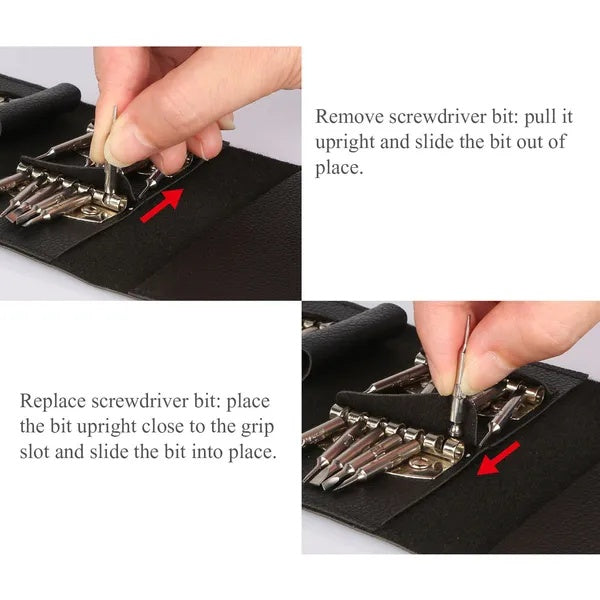 Remove screwdriver bit: pull it upright and slide the bit out of place.

Replace screwdriver bit: place the bit upright close to the grip slot and slide the bit into place.