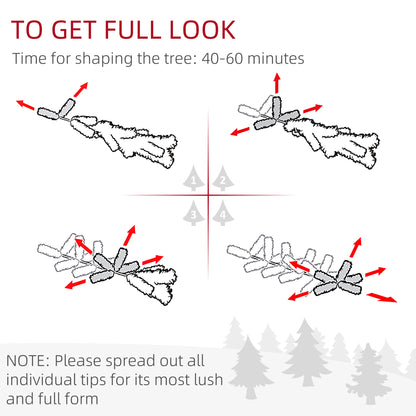 TO GET FULL LOOK

Time for shaping the tree: 40-60 minutes

1 2 3 4

NOTE: Please spread out all individual tips for its most lush and full form