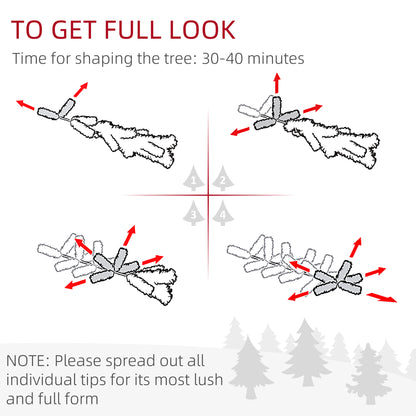 TO GET FULL LOOK

Time for shaping the tree: 30-40 minutes

1 2 3 4

NOTE: Please spread out all individual tips for its most lush and full form