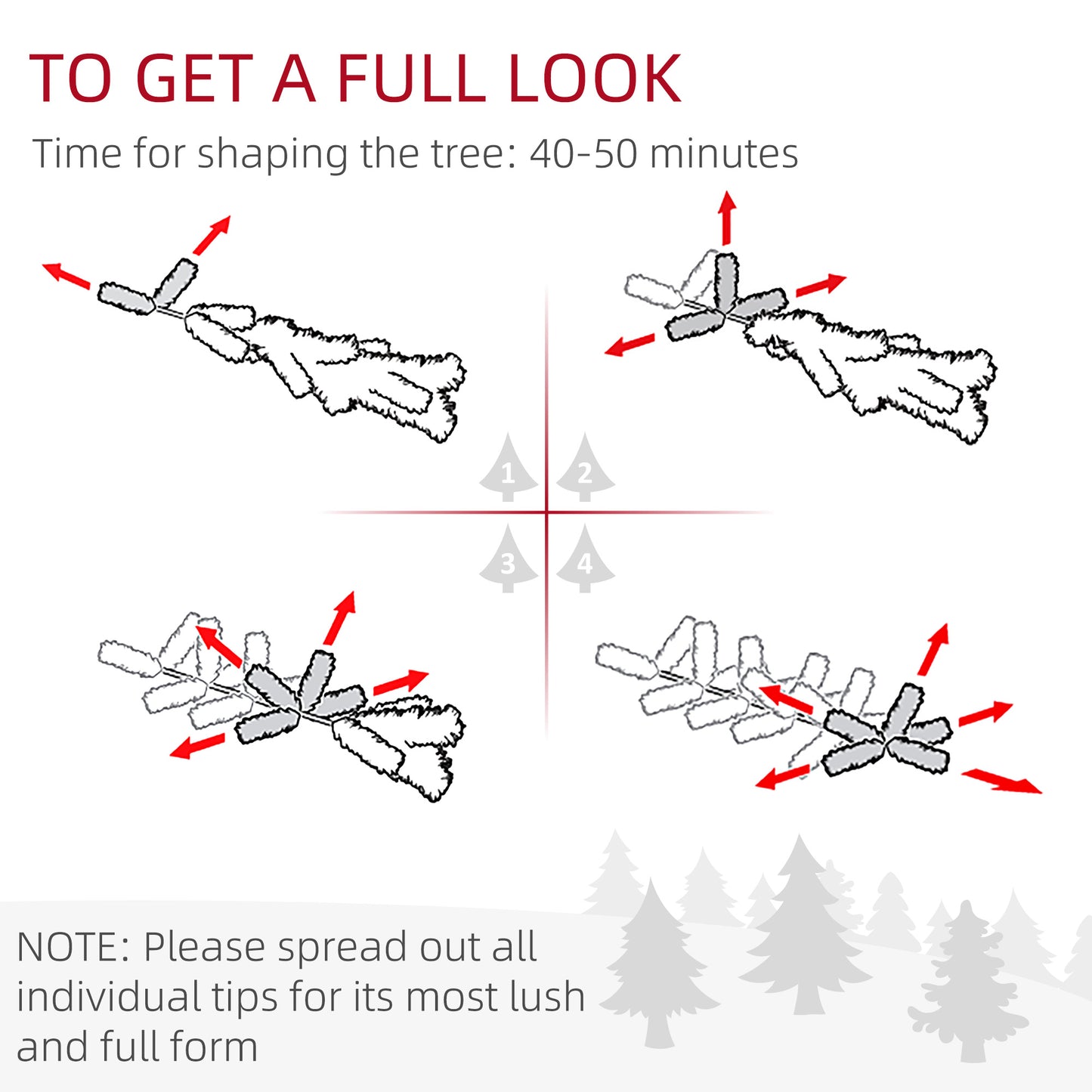 TO GET A FULL LOOK

Time for shaping the tree: 40-50 minutes

1
2
3
4

NOTE: Please spread out all individual tips for its most lush and full form