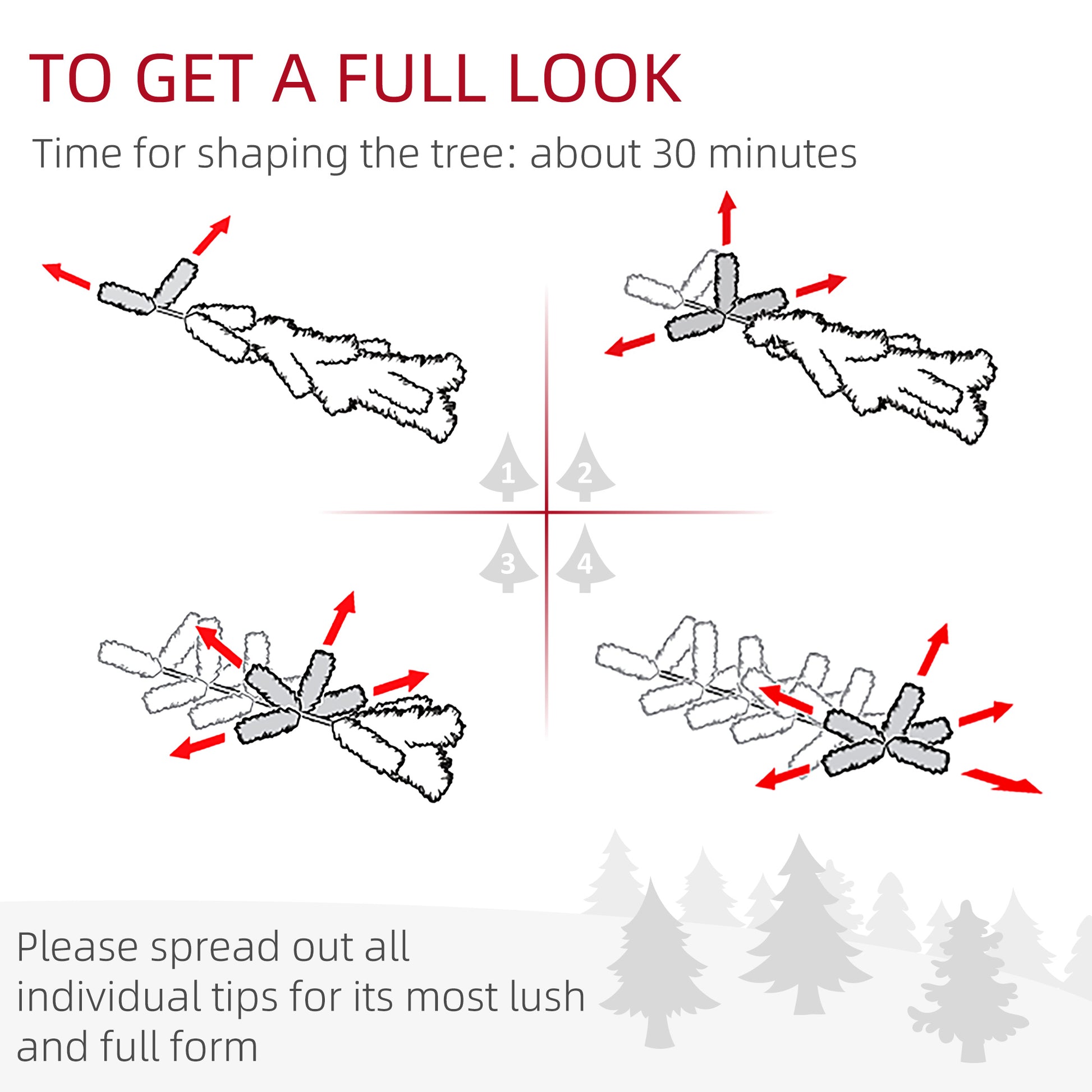 TO GET A FULL LOOK

Time for shaping the tree: about 30 minutes

1
2
3
4

Please spread out all individual tips for its most lush and full form